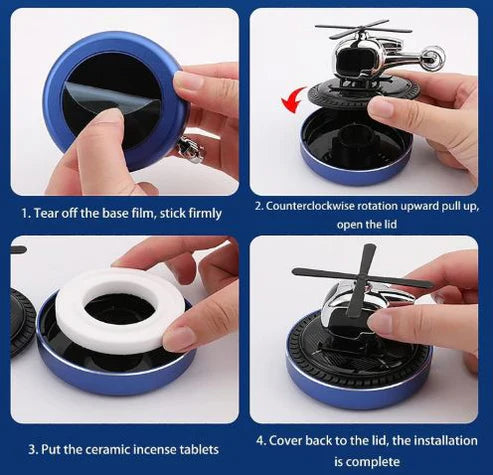 1. Tear off the base film, stick firmly

2. Counterclockwise rotation upward pull up, open the lid

3. Put the ceramic incense tablets

4. Cover back to the lid, the installation is complete